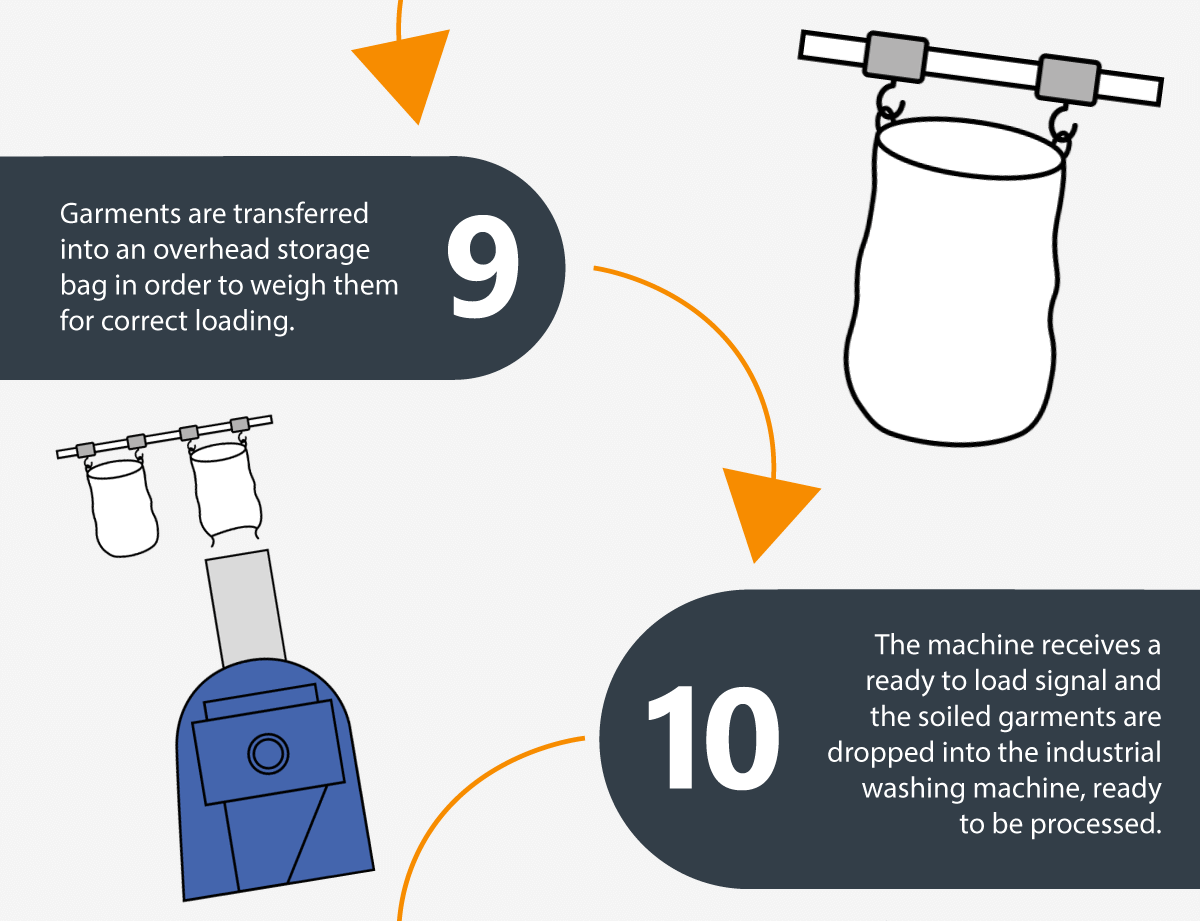 Garments are transferred into an overhead storage bag in order to weigh them for correct loading.

9

10

The machine receives a ready to load signal and the soiled garments are dropped into the industrial washing machine, ready to be processed.